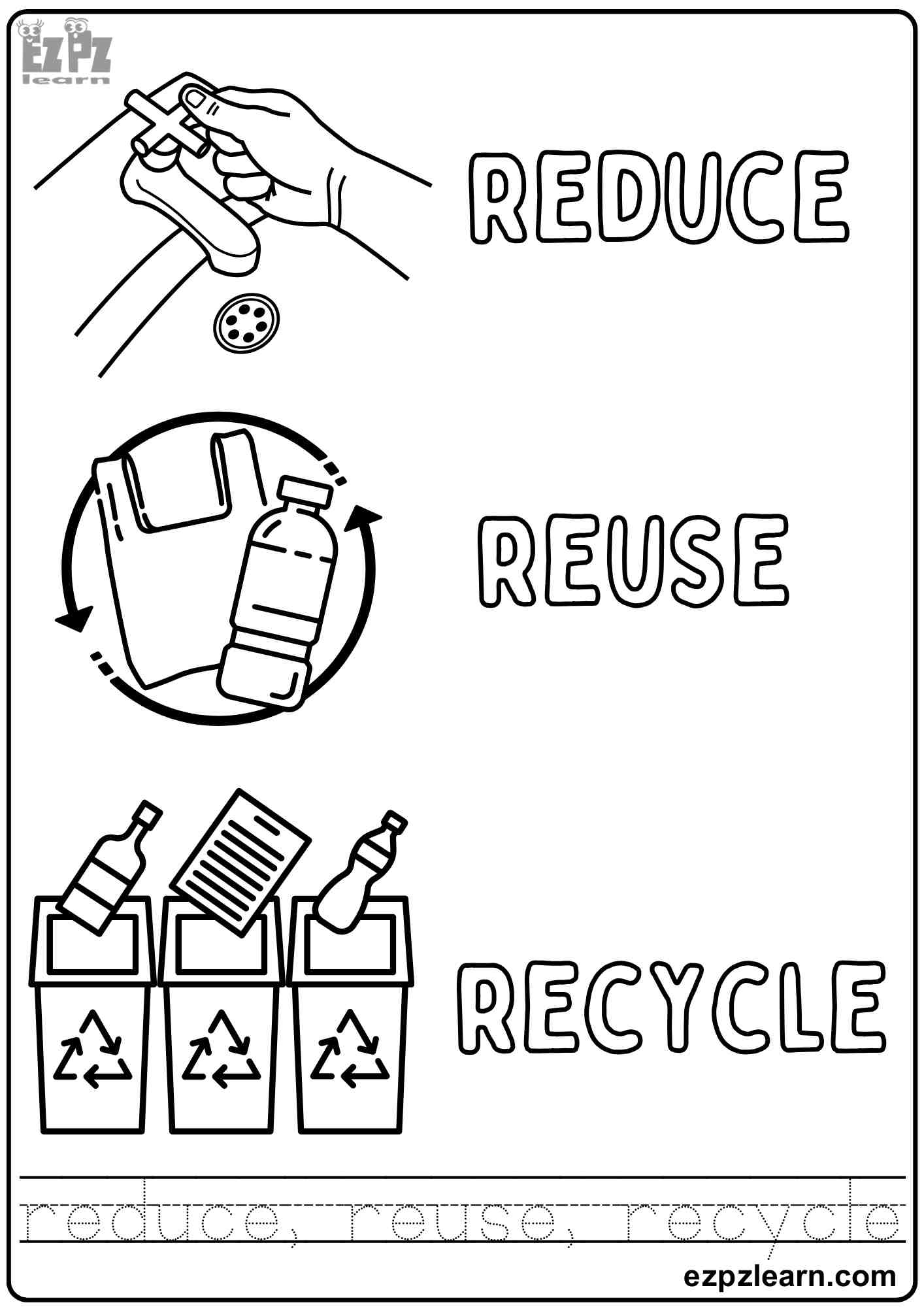 EZPZ learn

REDUCE

REUSE

RECYCLE

reduce, reuse, recycle

ezpzlearn.com